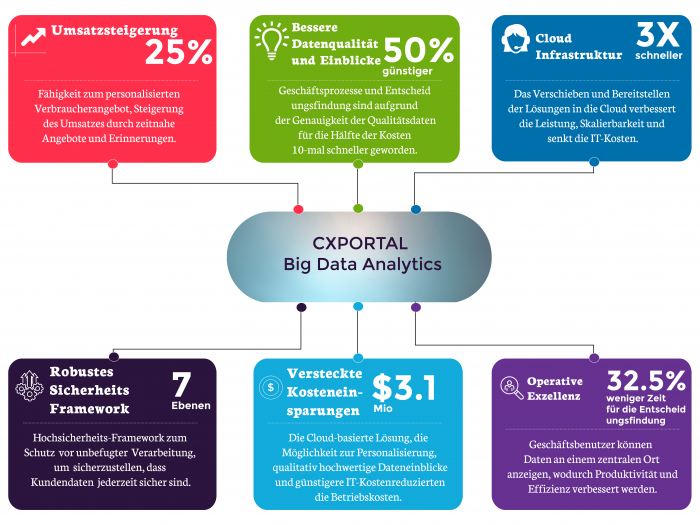 Umsatzsteigerung
25%

Fähigkeit zum personalisierten Verbraucherangebot, Steigerung des Umsatzes durch zeitnahe Angebote und Erinnerungen.

Bessere Datenqualität und Einblicke
50%
günstiger

Geschäftsprozesse und Entscheid ungsfindung sind aufgrund der Genauigkeit der Qualitätsdaten für die Hälfte der Kosten 10-mal schneller geworden.

Cloud Infrastruktur
3X
schneller

Das Verschieben und Bereitstellen der Lösungen in die Cloud verbessert die Leistung, Skalierbarkeit und senkt die IT-Kosten.

CXPORTAL
Big Data Analytics

Robustes Sicherheits Framework
7
Ebenen

Hochsicherheits-Framework zum Schutz vor unbefugter Verarbeitung, um sicherzustellen, dass Kundendaten jederzeit sicher sind.

Versteckte Kosteneinsparungen
$3.1
Mio

Die Cloud-basierte Lösung, die Möglichkeit zur Personalisierung, qualitativ hochwertige Dateneinblicke und günstigere IT-Kostenreduzierten die Betriebskosten.

Operative Exzellenz
32.5%
weniger Zeit für die Entscheid ungsfindung

Geschäftsbenutzer können Daten an einem zentralen Ort anzeigen, wodurch Produktivität und Effizienz verbessert werden.