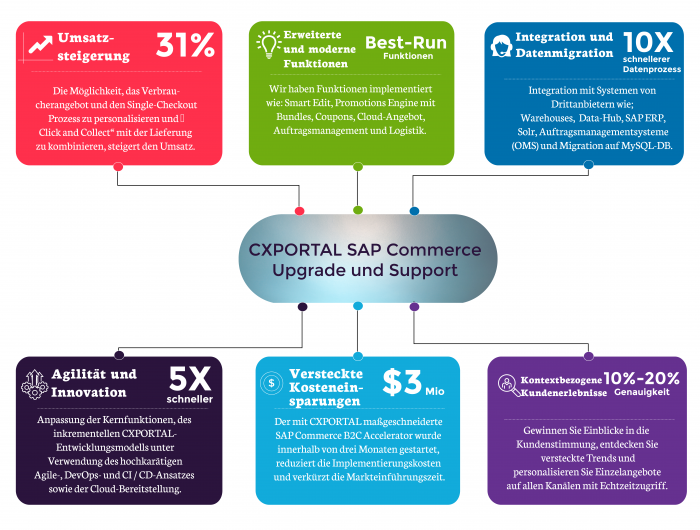 Umsatzsteigerung

31%

Die Möglichkeit, das Verbraucherangebot und den Single-Checkout Prozess zu personalisieren und  Click and Collect“ mit der Lieferung zu kombinieren, steigert den Umsatz.

Erweiterte und moderne Funktionen

Best-Run
Funktionen

Wir haben Funktionen implementiert wie: Smart Edit, Promotions Engine mit Bundles, Coupons, Cloud-Angebot, Auftragsmanagement und Logistik.

Integration und Datenmigration

10X
schnellerer Datenprozess

Integration mit Systemen von Drittanbietern wie; Warehouses, Data-Hub, SAP ERP, Solr, Auftragsmanagementsysteme (OMS) und Migration auf MySQL-DB.

CXPORTAL SAP Commerce Upgrade und Support

Agilität und Innovation

5X
schneller

Anpassung der Kernfunktionen, des inkrementellen CXPORTAL-Entwicklungsmodells unter Verwendung des hochkarätigen Agile-, DevOps- und CI / CD-Ansatzes sowie der Cloud-Bereitstellung.

Versteckte Kosteneinsparungen

$3 Mio

Der mit CXPORTAL maßgeschneiderte SAP Commerce B2C Accelerator wurde innerhalb von drei Monaten gestartet, reduziert die Implementierungskosten und verkürzt die Markteinführungszeit.

Kontextbezogene Kundenerlebnisse

10%-20%
Genauigkeit

Gewinnen Sie Einblicke in die Kundenstimmung, entdecken Sie versteckte Trends und personalisieren Sie Einzelangebote auf allen Kanälen mit Echtzeitzugriff.