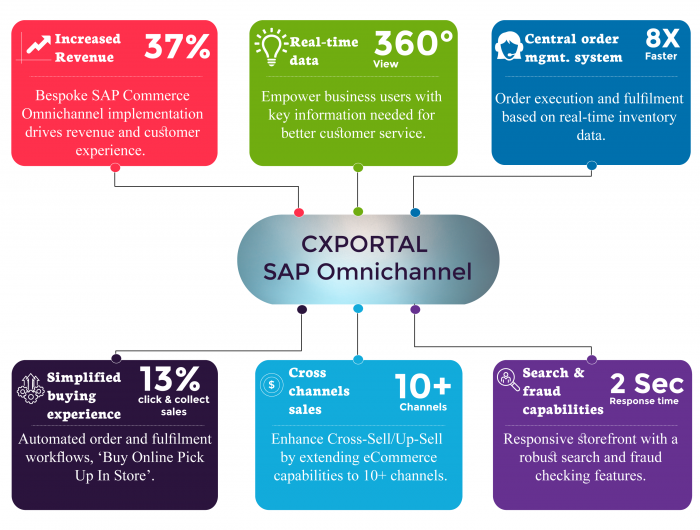 Increased Revenue 37%

Bespoke SAP Commerce Omnichannel implementation drives revenue and customer experience.

Real-time data 360° View

Empower business users with key information needed for better customer service.

Central order mgmt. system 8X Faster

Order execution and fulfilment based on real-time inventory data.

CXPORTAL
SAP Omnichannel

Simplified buying experience 13% click & collect sales

Automated order and fulfilment workflows, 'Buy Online Pick Up In Store'.

Cross channels sales 10+ Channels

Enhance Cross-Sell/Up-Sell by extending eCommerce capabilities to 10+ channels.

Search & fraud capabilities 2 Sec Response time

Responsive storefront with a robust search and fraud checking features.